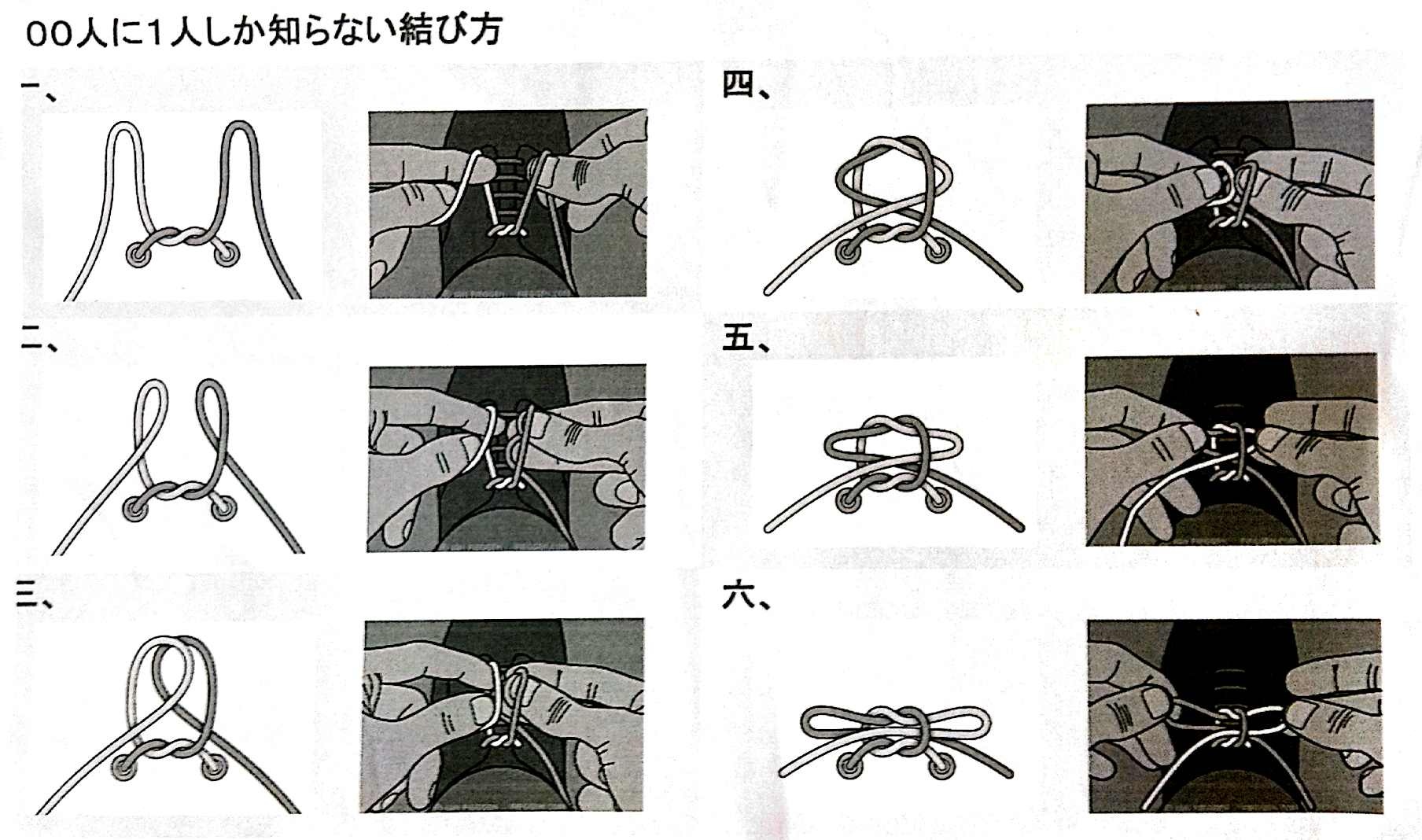 00人に1人しか知らない結び方

一、

二、

三、

四、

五、

六、